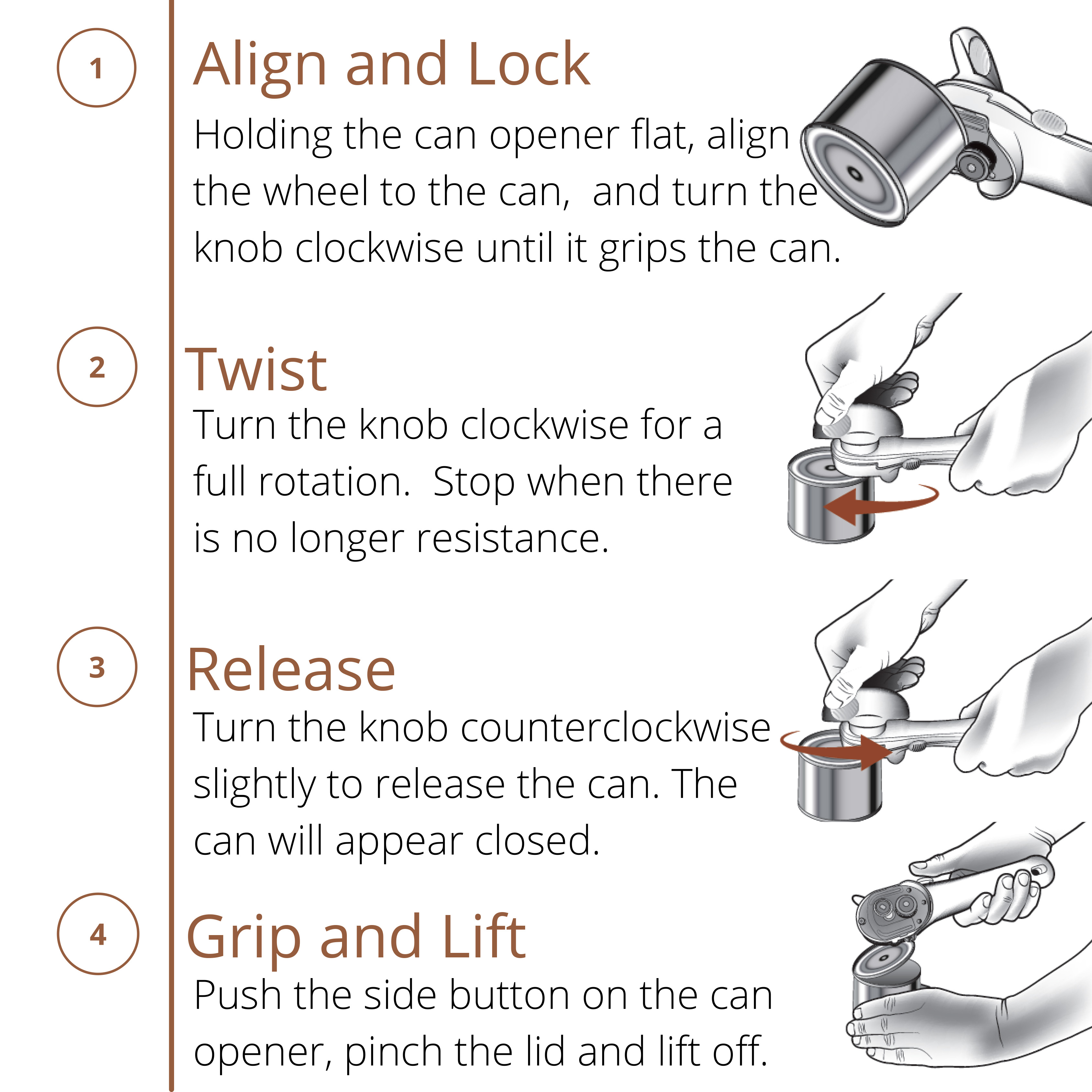 1

Align and Lock

Holding the can opener flat, align the wheel to the can,  and turn the knob clockwise until it grips the can.

2

Twist

Turn the knob clockwise for a full rotation.  Stop when there is no longer resistance.

3

Release

Turn the knob counterclockwise slightly to release the can. The can will appear closed.

4

Grip and Lift

Push the side button on the can opener, pinch the lid and lift off.